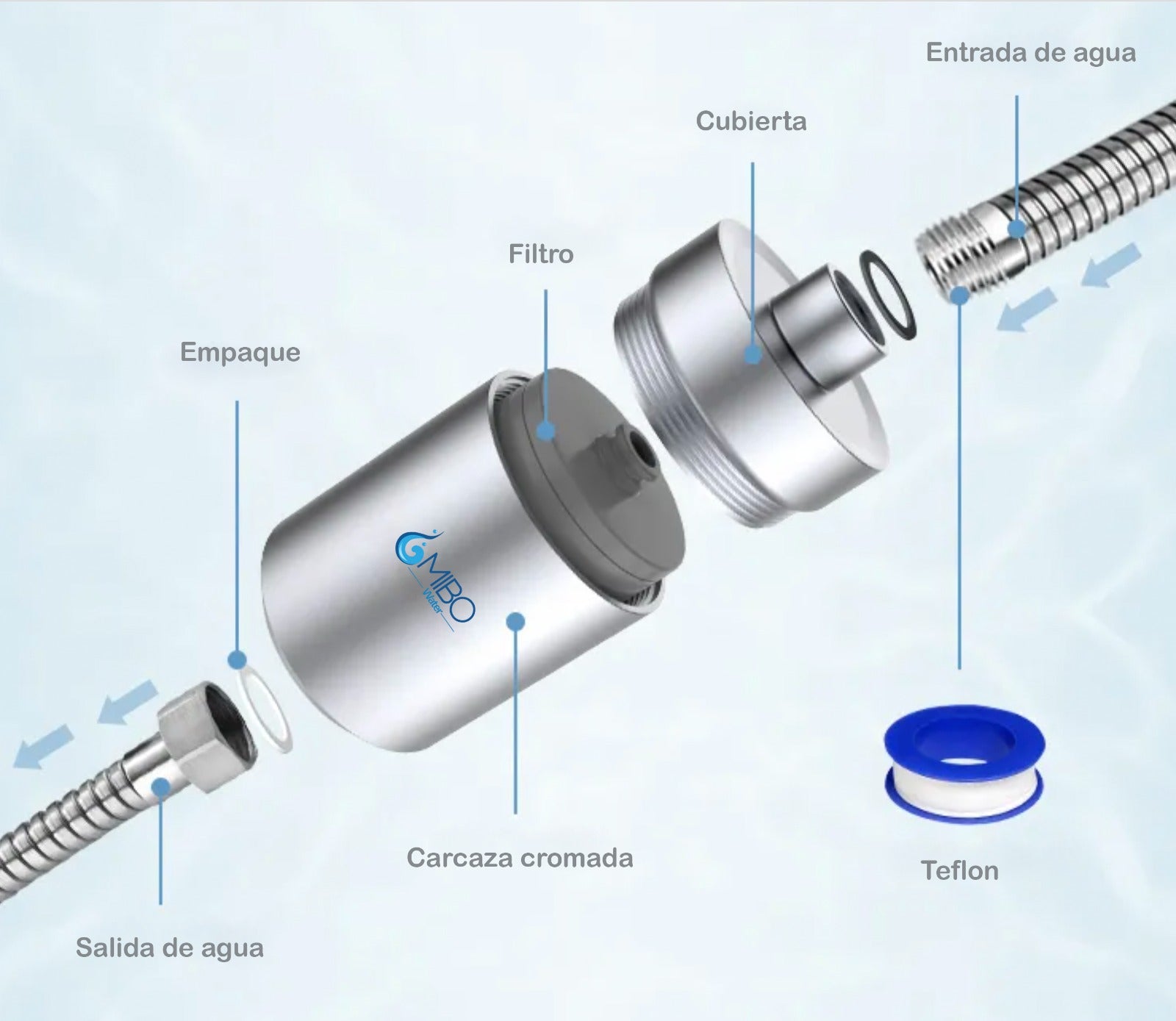 Entrada de agua

Cubierta

Filtro

Empaque

MIBO
Water

Carcaza cromada

Teflon

Salida de agua